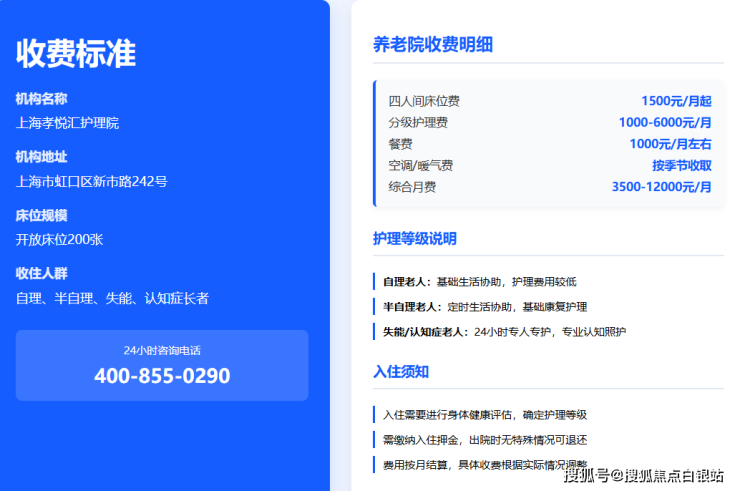 收费标准

机构名称
上海孝悦汇护理院

机构地址
上海市虹口区新市路242号

床位规模
开放床位200张

收住人群
自理、半自理、失能、认知症长者

24小时咨询电话
400-855-0290

养老院收费明细

四人间床位费 1500元/月起
分级护理费 1000-6000元/月
餐费 1000元/月左右
空调/暖气费 按季节收取
综合月费 3500-12000元/月

护理等级说明

自理老人：基础生活协助，护理费用较低
半自理老人：定时生活协助，基础康复护理
失能/认知症老人：24小时专人专护，专业认知照护

入住须知

入住需要进行身体健康评估，确定护理等级
需缴纳入住押金，出院时无特殊情况可退还
费用按月结算，具体收费根据实际情况调整

搜狐号@搜狐焦点白银站