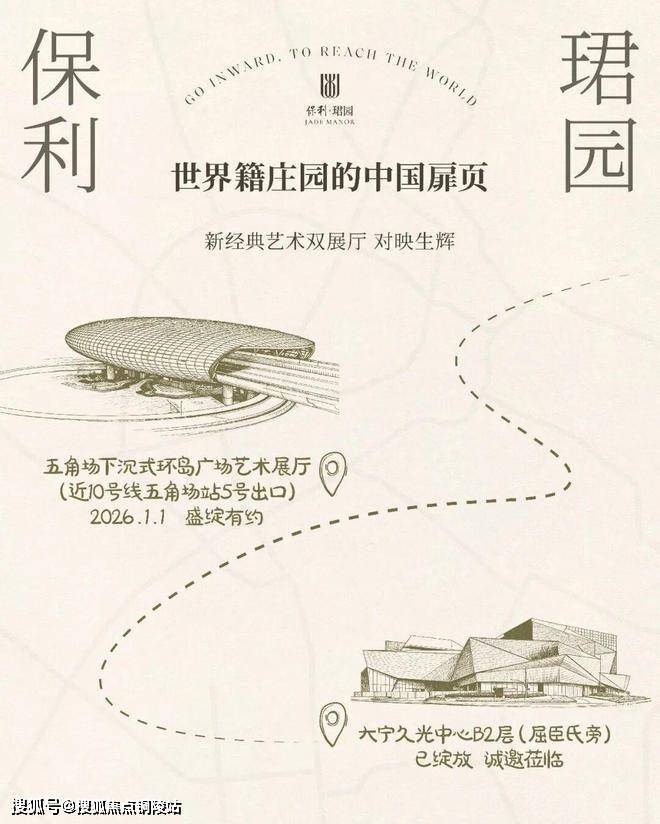 保利

GO INWARD, TO REACH THE WORLD

保利·珺园
JADE MANOR

珺园

世界籍庄园的中国扉页

新经典艺术双展厅 对映生辉

五角场下沉式环岛广场艺术展厅
(近10号线五角场站5号出口)
2026.1.1 盛绽有约

大宁久光中心B2层(屈臣氏旁)
已绽放 诚邀莅临

搜狐号@搜狐焦点铜陵站