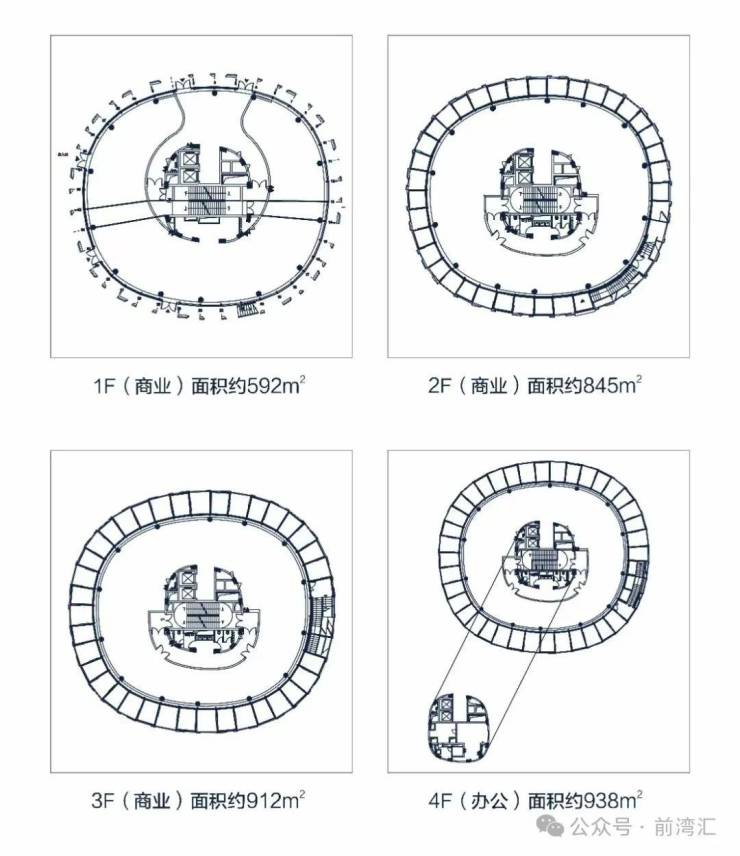 1F（商业）面积约592$m^2$

2F（商业）面积约845$m^2$

3F（商业）面积约912$m^2$

4F（办公）面积约938$m^2$

公众号 · 前湾汇