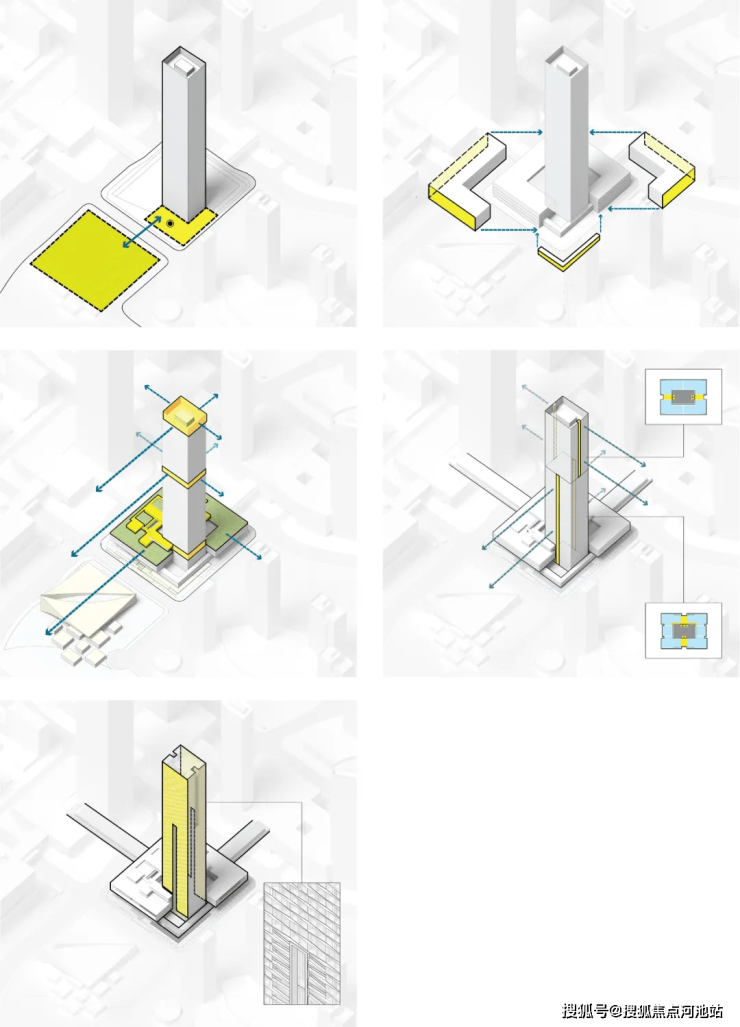 搜狐号@搜狐焦点河池站