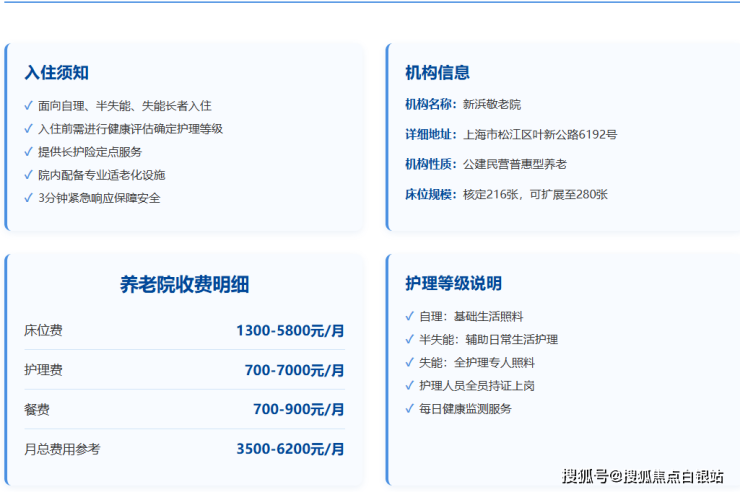 入住须知

✓ 面向自理、半失能、失能长者入住
✓ 入住前需进行健康评估确定护理等级
✓ 提供长护险定点服务
✓ 院内配备专业适老化设施
✓ 3分钟紧急响应保障安全

机构信息

机构名称：新浜敬老院

详细地址：上海市松江区叶新公路6192号

机构性质：公建民营普惠型养老

床位规模：核定216张，可扩展至280张

养老院收费明细

床位费 1300-5800元/月

护理费 700-7000元/月

餐费 700-900元/月

月总费用参考 3500-6200元/月

护理等级说明

✓ 自理：基础生活照料
✓ 半失能：辅助日常生活护理
✓ 失能：全护理专人照料
✓ 护理人员全员持证上岗
✓ 每日健康监测服务

搜狐号@搜狐焦点白银站