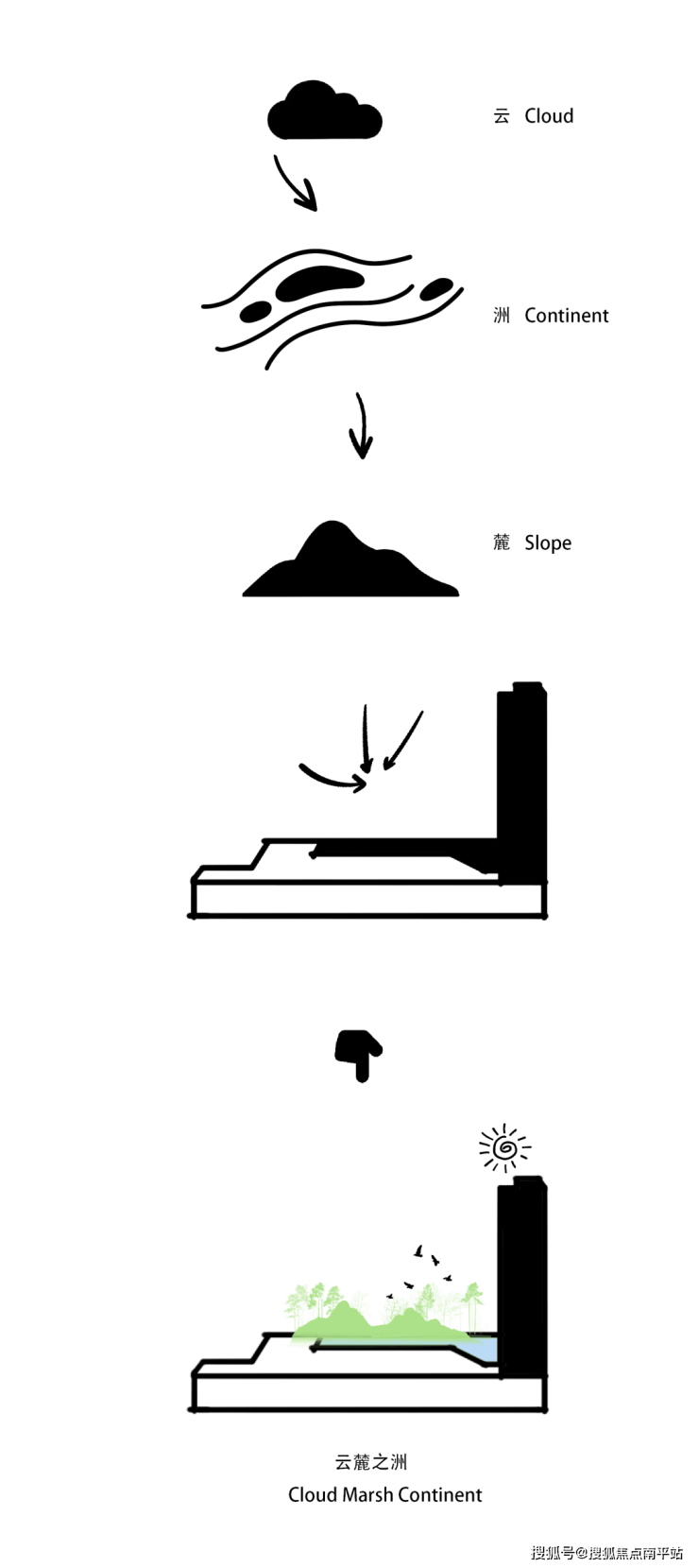 云 Cloud

洲 Continent

麓 Slope

云麓之洲
Cloud Marsh Continent

搜狐号@搜狐焦点南平站