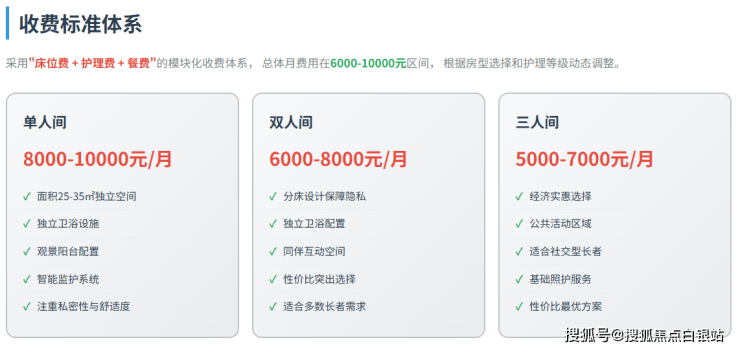 收费标准体系

采用"床位费 + 护理费 + 餐费"的模块化收费体系，总体月费用在6000-10000元区间，根据房型选择和护理等级动态调整。

单人间

8000-10000元/月

✓ 面积25-35㎡独立空间

✓ 独立卫浴设施

✓ 观景阳台配置

✓ 智能监护系统

✓ 注重私密性与舒适度

双人间

6000-8000元/月

✓ 分床设计保障隐私

✓ 独立卫浴配置

✓ 同伴互动空间

✓ 性价比突出选择

✓ 适合多数长者需求

三人间

5000-7000元/月

✓ 经济实惠选择

✓ 公共活动区域

✓ 适合社交型长者

✓ 基础照护服务

✓ 性价比最优方案

搜狐号@搜狐焦点白银站