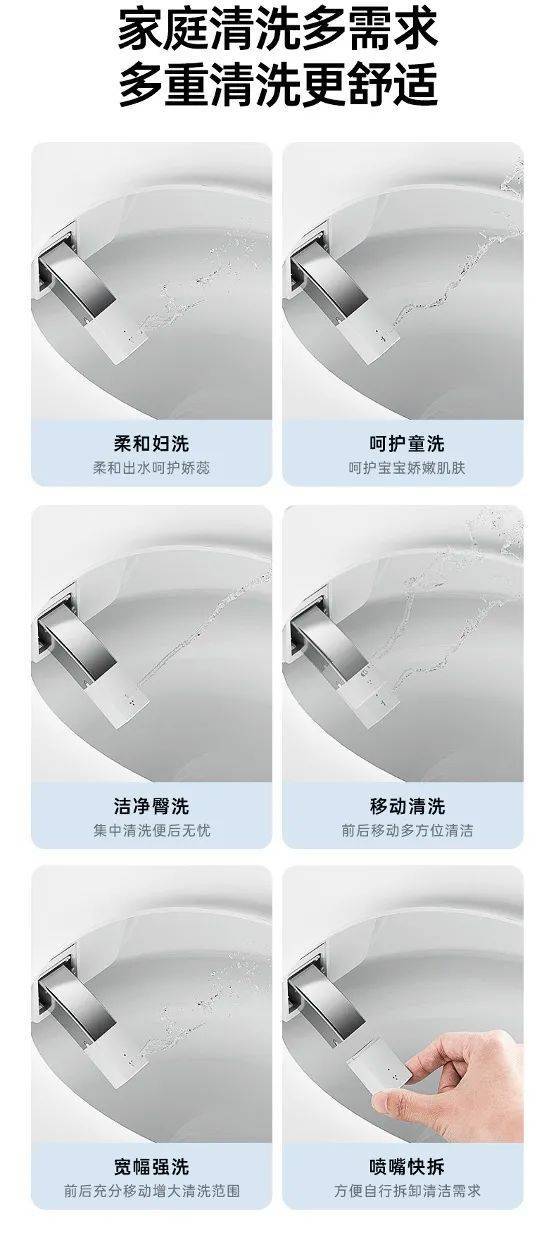 家庭清洗多需求
多重清洗更舒适

柔和妇洗
柔和出水呵护娇蕊

呵护童洗
呵护宝宝娇嫩肌肤

洁净臀洗
集中清洗便后无忧

移动清洗
前后移动多方位清洁

宽幅强洗
前后充分移动增大清洗范围

喷嘴快拆
方便自行拆卸清洁需求