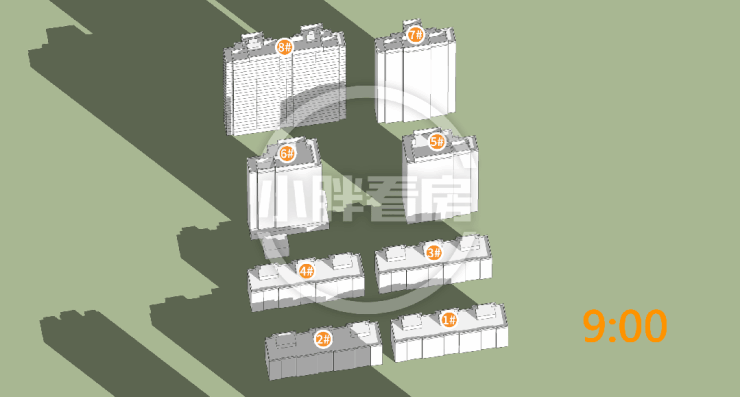 8#
7#
6#
5#
小胖看房
4#
3#
2#
1#
9:00