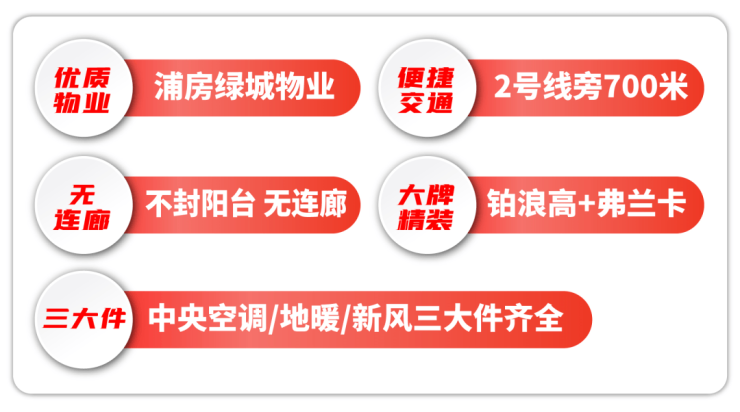 优质物业

浦房绿城物业

便捷交通

2号线旁700米

无连廊

不封阳台 无连廊

大牌精装

铂浪高+弗兰卡

三大件

中央空调/地暖/新风三大件齐全