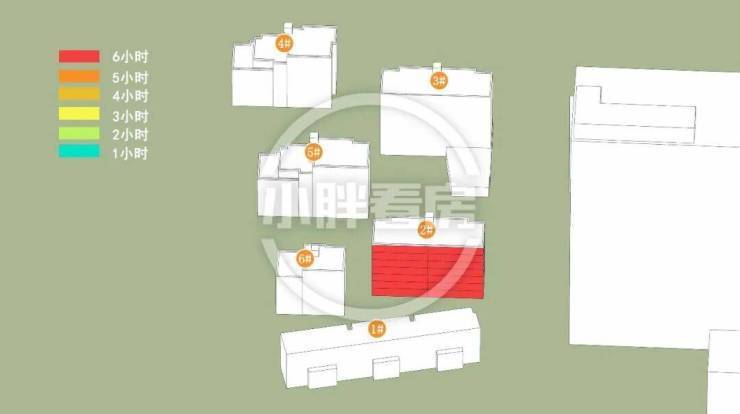 6小时
5小时
4小时
3小时
2小时
1小时

4#
3#
5#
小胖看房
2#
6#
1#