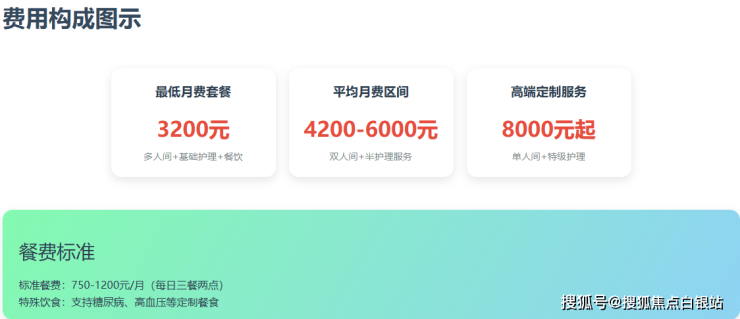 费用构成图示

最低月费套餐
3200元
多人间+基础护理+餐饮

平均月费区间
4200-6000元
双人间+半护理服务

高端定制服务
8000元起
单人间+特级护理

餐费标准

标准餐费：750-1200元/月（每日三餐两点）
特殊饮食：支持糖尿病、高血压等定制餐食

搜狐号@搜狐焦点白银站