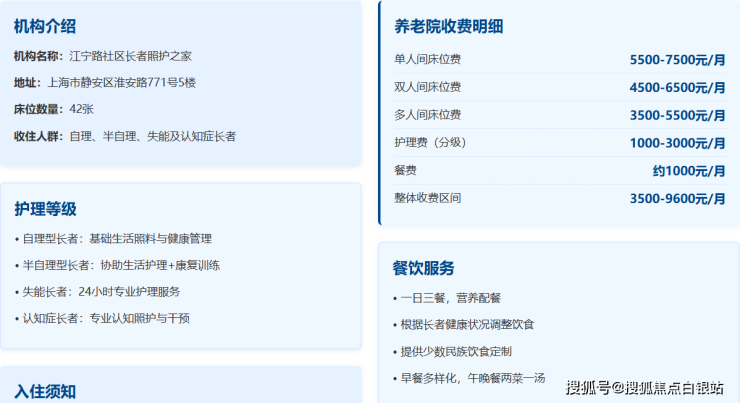 机构介绍

机构名称：江宁路社区长者照护之家

地址：上海市静安区淮安路771号5楼

床位数量：42张

收住人群：自理、半自理、失能及认知症长者

护理等级

• 自理型长者：基础生活照料与健康管理

• 半自理型长者：协助生活护理+康复训练

• 失能长者：24小时专业护理服务

• 认知症长者：专业认知照护与干预

入住须知

养老院收费明细

单人间床位费 5500-7500元/月

双人间床位费 4500-6500元/月

多人间床位费 3500-5500元/月

护理费（分级） 1000-3000元/月

餐费 约1000元/月

整体收费区间 3500-9600元/月

餐饮服务

• 一日三餐，营养配餐

• 根据长者健康状况调整饮食

• 提供少数民族饮食定制

• 早餐多样化，午晚餐两菜一汤

搜狐号@搜狐焦点白银站