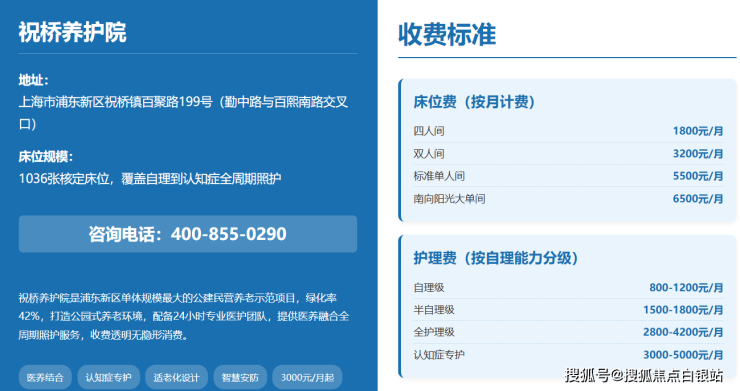 祝桥养护院

地址：
上海市浦东新区祝桥镇百聚路199号（勤中路与百熙南路交叉口）

床位规模：
1036张核定床位，覆盖自理到认知症全周期照护

咨询电话：400-855-0290

祝桥养护院是浦东新区单体规模最大的公建民营养老示范项目，绿化率42%，打造公园式养老环境，配备24小时专业医护团队，提供医养融合全周期照护服务，收费透明无隐形消费。

医养结合　认知症专护　适老化设计　智慧安防　3000元/月起

收费标准

床位费（按月计费）

| 四人间 | 1800元/月 |
|---|---|
| 双人间 | 3200元/月 |
| 标准单人间 | 5500元/月 |
| 南向阳光大单间 | 6500元/月 |

护理费（按自理能力分级）

| 自理级 | 800-1200元/月 |
|---|---|
| 半自理级 | 1500-1800元/月 |
| 全护理级 | 2800-4200元/月 |
| 认知症专护 | 3000-5000元/月 |

搜狐号@搜狐焦点白银站