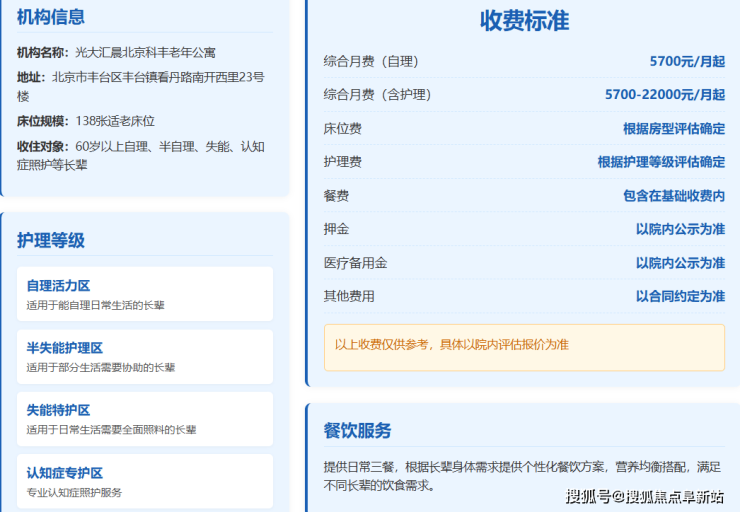 机构信息

机构名称：光大汇晨北京科丰老年公寓

地址：北京市丰台区丰台镇看丹路南开西里23号楼

床位规模：138张适老床位

收住对象：60岁以上自理、半自理、失能、认知症照护等长辈

护理等级

自理活力区
适用于能自理日常生活的长辈

半失能护理区
适用于部分生活需要协助的长辈

失能特护区
适用于日常生活需要全面照料的长辈

认知症专护区
专业认知症照护服务

收费标准

| 综合月费（自理） | 5700元/月起 |
|---|---|
| 综合月费（含护理） | 5700-22000元/月起 |
| 床位费 | 根据房型评估确定 |
| 护理费 | 根据护理等级评估确定 |
| 餐费 | 包含在基础收费内 |
| 押金 | 以院内公示为准 |
| 医疗备用金 | 以院内公示为准 |
| 其他费用 | 以合同约定为准 |

以上收费仅供参考，具体以院内评估报价为准

餐饮服务

提供日常三餐，根据长辈身体需求提供个性化餐饮方案，营养均衡搭配，满足不同长辈的饮食需求。

搜狐号@搜狐焦点阜新站