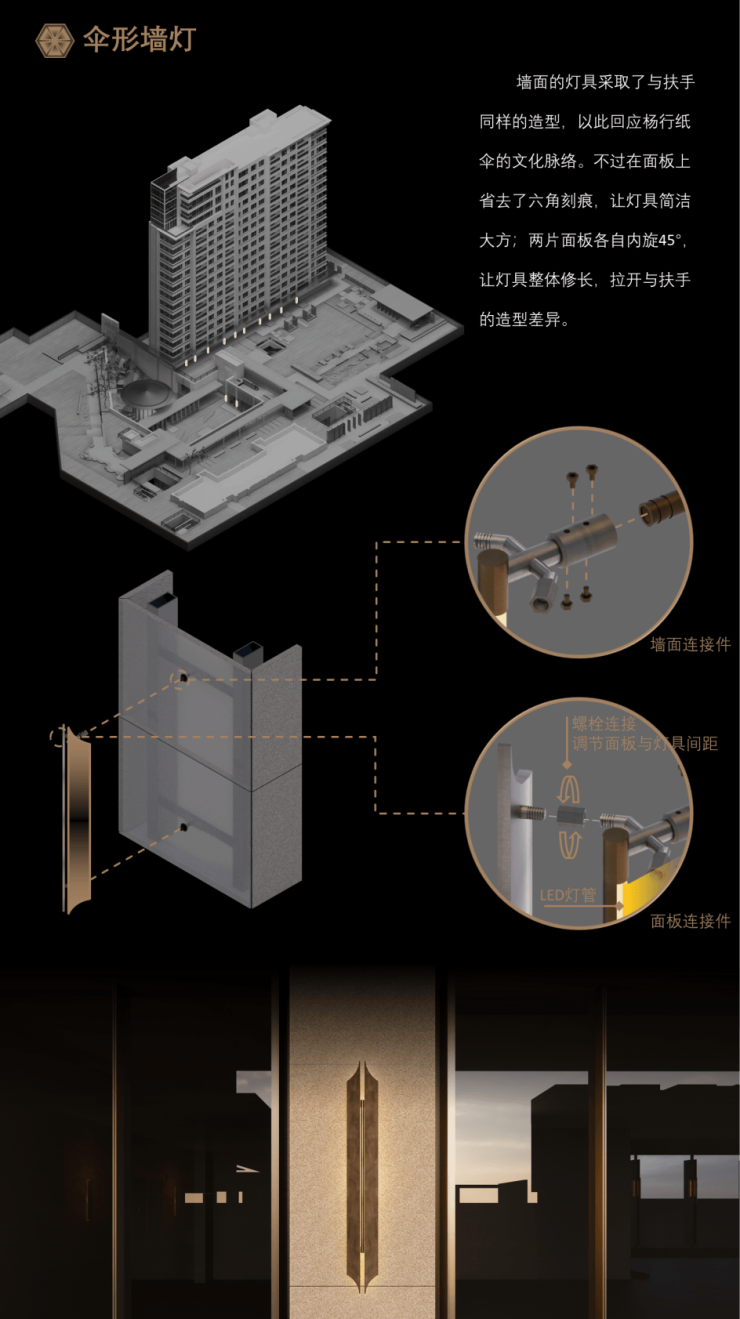 伞形墙灯

墙面的灯具采取了与扶手同样的造型，以此回应杨行纸伞的文化脉络。不过在面板上省去了六角刻痕，让灯具简洁大方；两片面板各自内旋45°，让灯具整体修长，拉开与扶手的造型差异。

墙面连接件

螺栓连接
调节面板与灯具间距

LED灯管

面板连接件