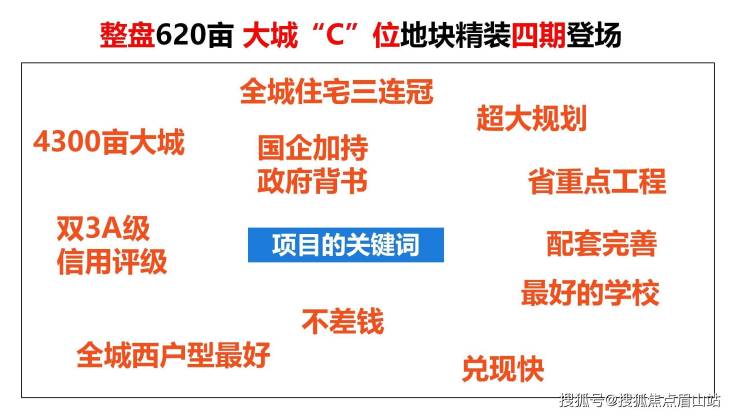 整盘620亩 大城“C”位地块精装四期登场

全城住宅三连冠

超大规划

4300亩大城

国企加持
政府背书

省重点工程

双3A级
信用评级

项目的关键词

配套完善

最好的学校

不差钱

全城西户型最好

兑现快

搜狐号@搜狐焦点眉山站