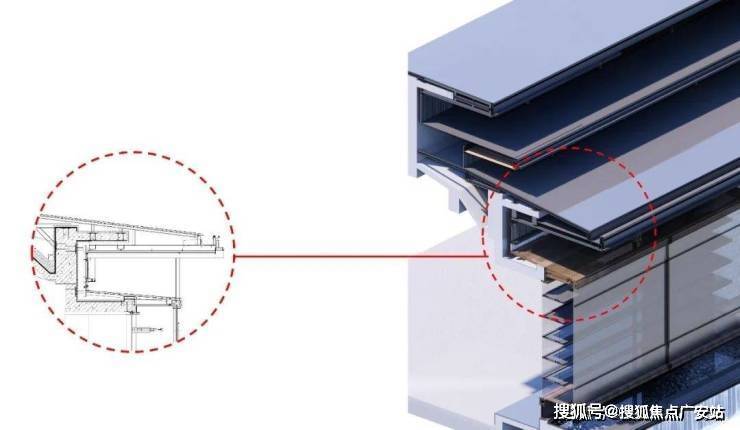 搜狐号@搜狐焦点广安站