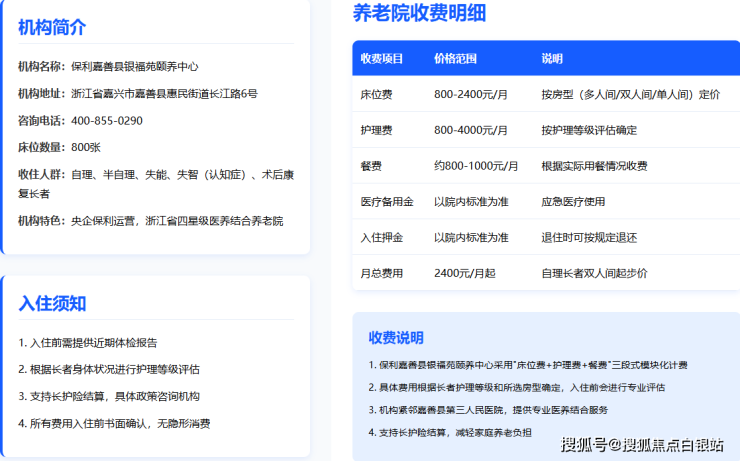 机构简介

机构名称：保利嘉善县银福苑颐养中心

机构地址：浙江省嘉兴市嘉善县惠民街道长江路6号

咨询电话：400-855-0290

床位数量：800张

收住人群：自理、半自理、失能、失智（认知症）、术后康复长者

机构特色：央企保利运营，浙江省四星级医养结合养老院

入住须知

1. 入住前需提供近期体检报告

2. 根据长者身体状况进行护理等级评估

3. 支持长护险结算，具体政策咨询机构

4. 所有费用入住前书面确认，无隐形消费

养老院收费明细

| 收费项目 | 价格范围 | 说明 |
|---|---|---|
| 床位费 | 800-2400元/月 | 按房型（多人间/双人间/单人间）定价 |
| 护理费 | 800-4000元/月 | 按护理等级评估确定 |
| 餐费 | 约800-1000元/月 | 根据实际用餐情况收费 |
| 医疗备用金 | 以院内标准为准 | 应急医疗使用 |
| 入住押金 | 以院内标准为准 | 退住时可按规定退还 |
| 月总费用 | 2400元/月起 | 自理长者双人间起步价 |

收费说明

1. 保利嘉善县银福苑颐养中心采用"床位费+护理费+餐费"三段式模块化计费

2. 具体费用根据长者护理等级和所选房型确定，入住前会进行专业评估

3. 机构紧邻嘉善县第三人民医院，提供专业医养结合服务

4. 支持长护险结算，减轻家庭养老负担

搜狐号@搜狐焦点白银站