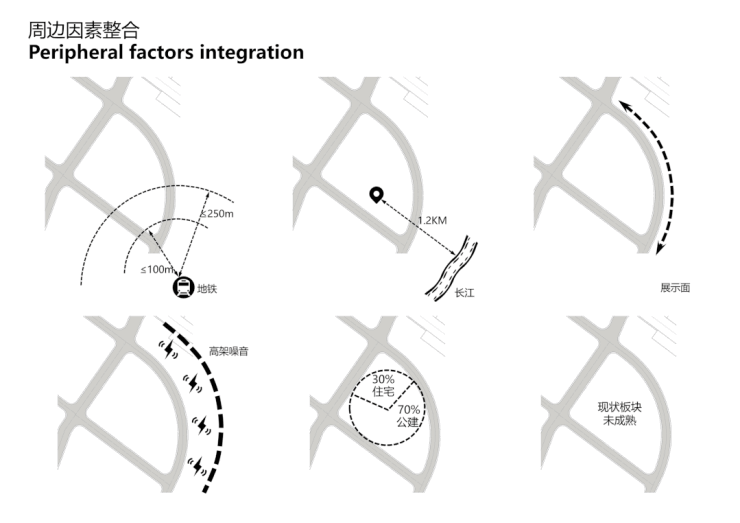 周边因素整合
**Peripheral factors integration**

≤250m
≤100m
地铁

1.2KM
长江

展示面

高架噪音

30%
住宅
70%
公建

现状板块
未成熟